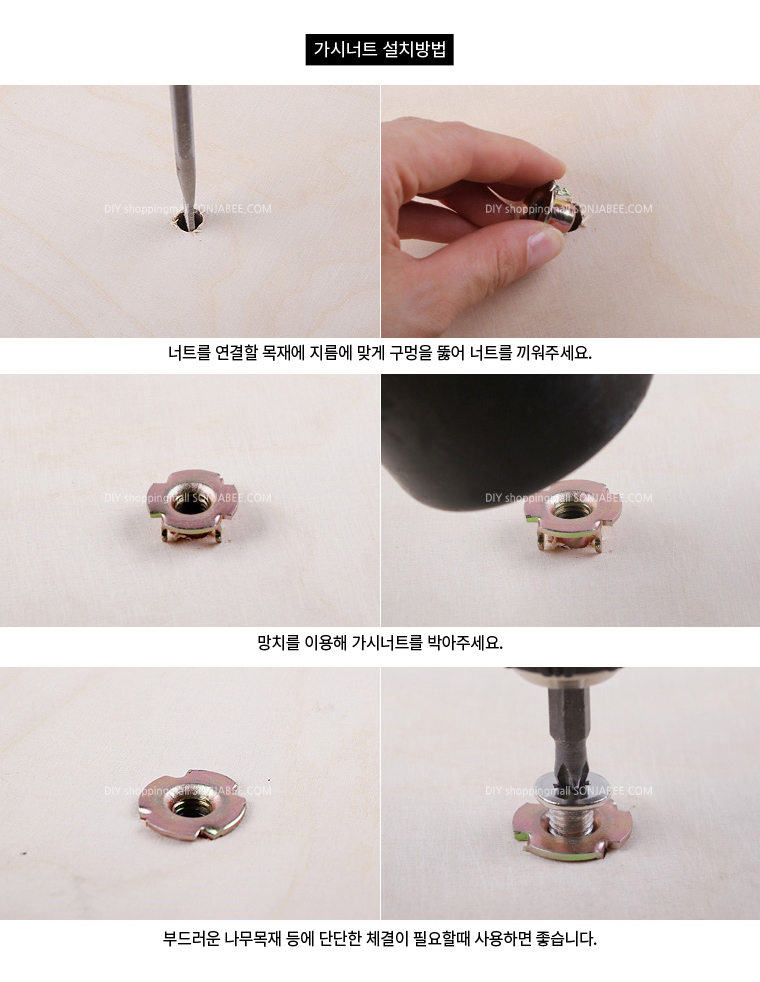 가시너트 설치방법

DIY shoppingmall SONJABEE.COM

DIY shoppingmall SONJABEE.COM

너트를 연결할 목재에 지름에 맞게 구멍을 뚫어 너트를 끼워주세요.

DIY shoppingmall SONJABEE.COM

DIY shoppingmall SONJABEE.COM

망치를 이용해 가시너트를 박아주세요.

DIY shoppingmall SONJABEE.COM

DIY shoppingmall SONJABEE.COM

부드러운 나무목재 등에 단단한 체결이 필요할때 사용하면 좋습니다.